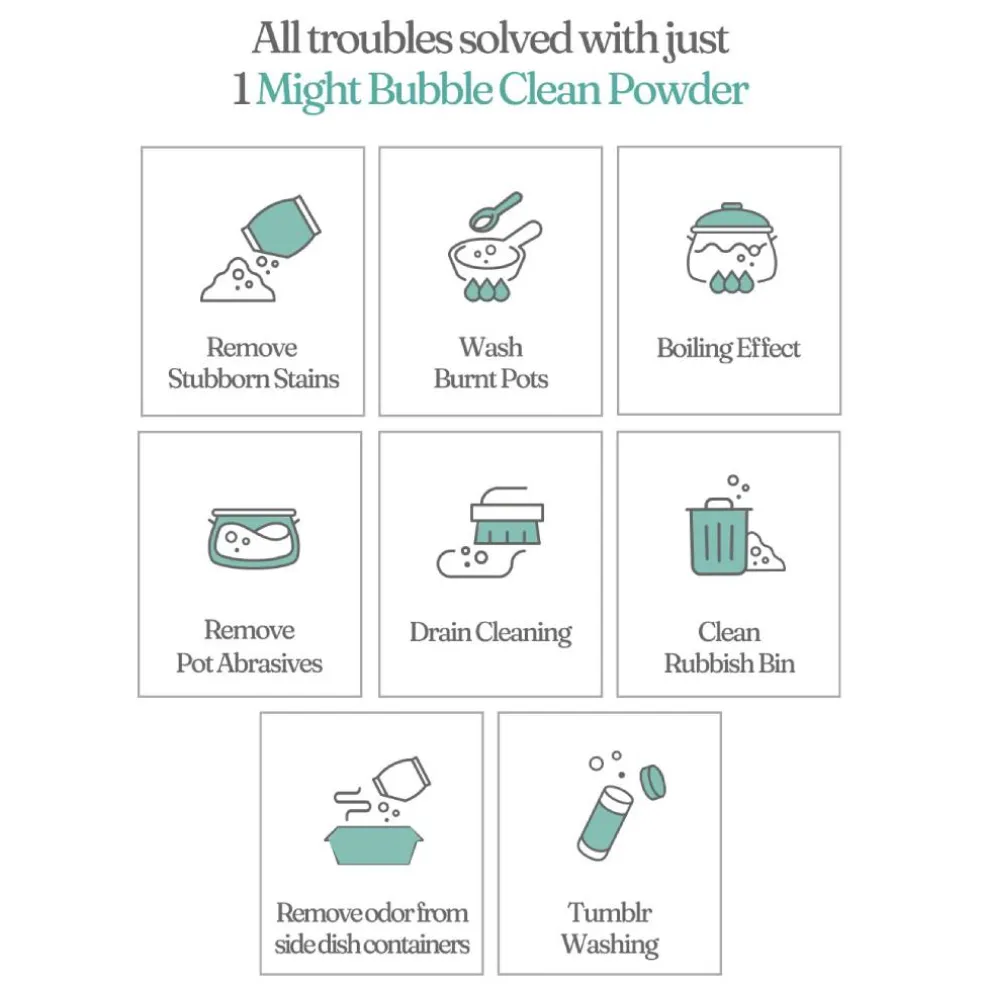 All troubles solved with just
1 Might Bubble Clean Powder

Remove
Stubborn Stains

Wash
Burnt Pots

Boiling Effect

Remove
Pot Abrasives

Drain Cleaning

Clean
Rubbish Bin

Remove odor from
side dish containers

Tumblr
Washing