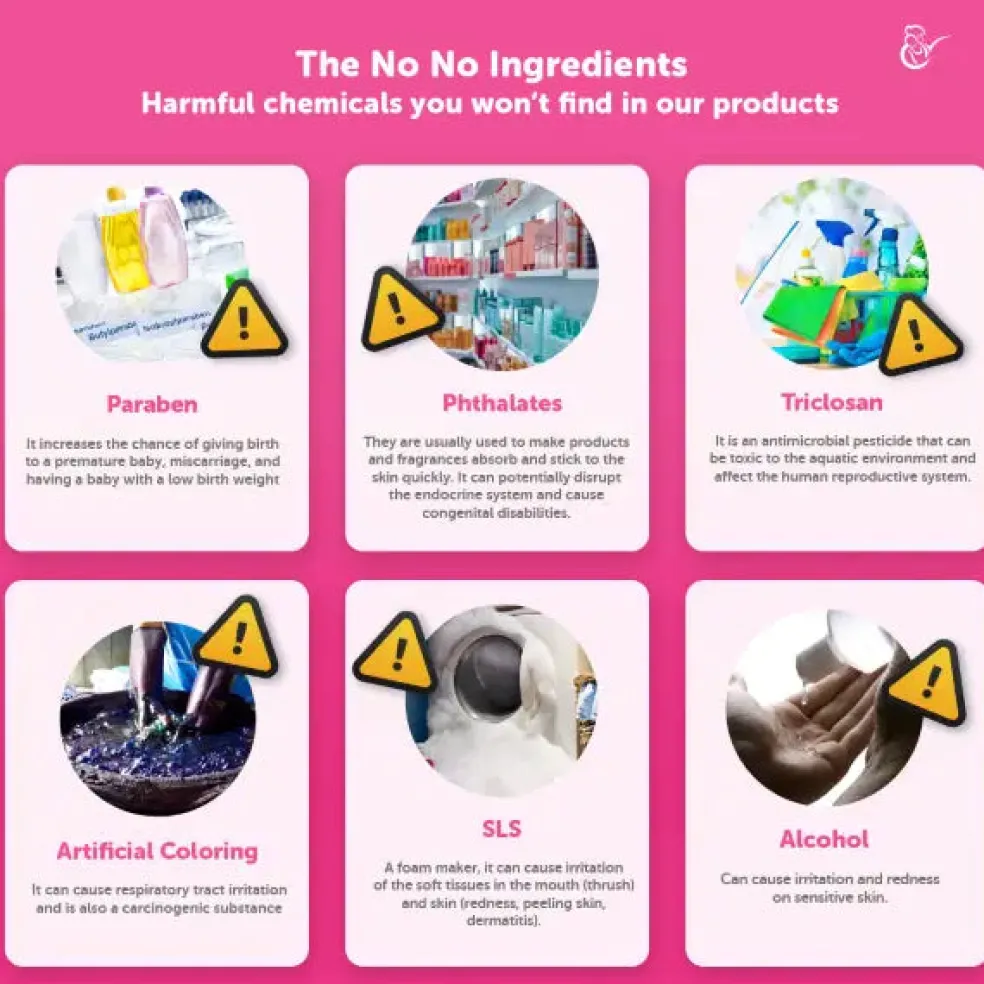 The No No Ingredients
Harmful chemicals you won't find in our products

Paraben

It increases the chance of giving birth to a premature baby, miscarriage, and having a baby with a low birth weight

Phthalates

They are usually used to make products and fragrances absorb and stick to the skin quickly. It can potentially disrupt the endocrine system and cause congenital disabilities.

Triclosan

It is an antimicrobial pesticide that can be toxic to the aquatic environment and affect the human reproductive system.

Artificial Coloring

It can cause respiratory tract irritation and is also a carcinogenic substance

SLS

A foam maker, it can cause irritation of the soft tissues in the mouth (thrush) and skin (redness, peeling skin, dermatitis).

Alcohol

Can cause irritation and redness on sensitive skin.