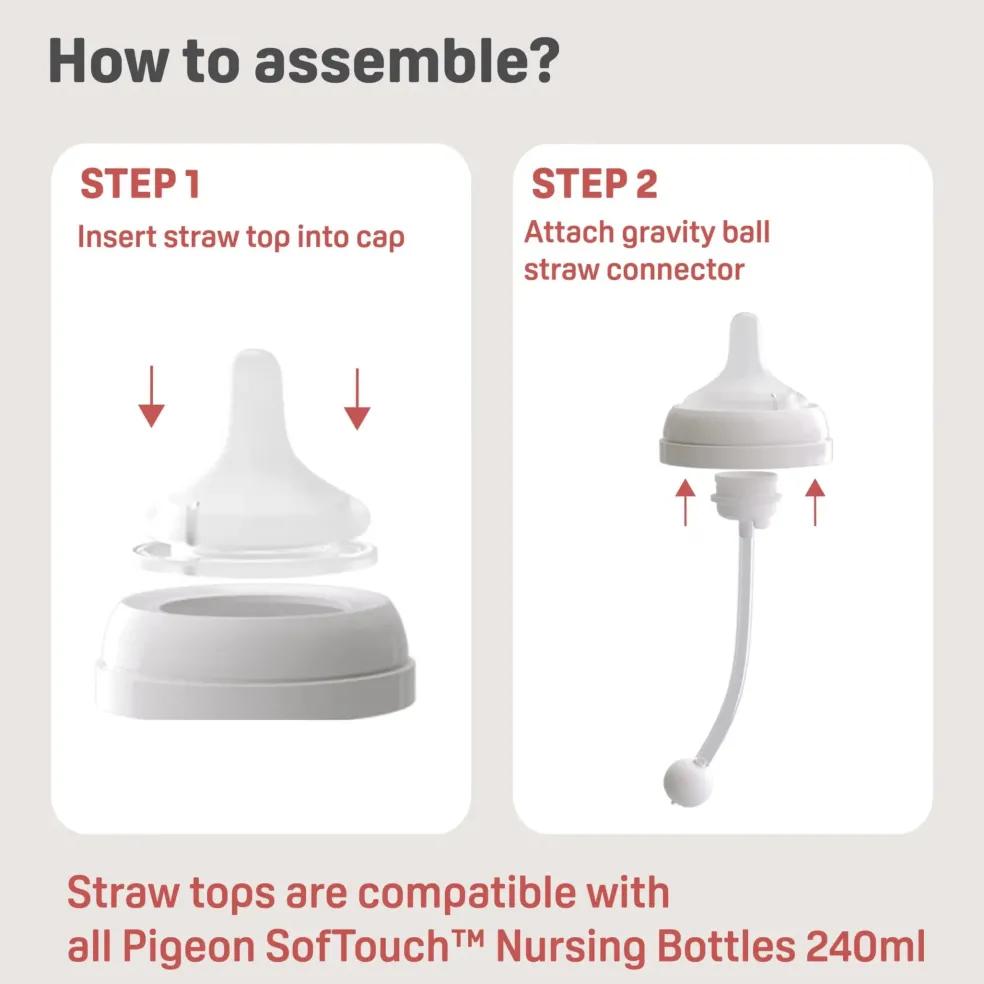 How to assemble?

STEP 1
Insert straw top into cap

STEP 2
Attach gravity ball straw connector

Straw tops are compatible with all Pigeon SofTouch™ Nursing Bottles 240ml